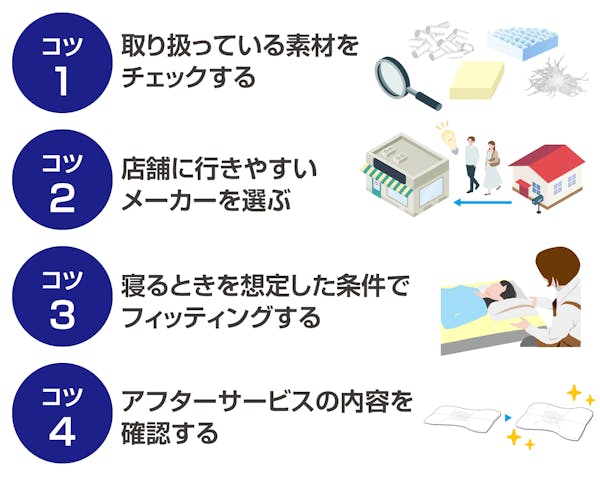 コツ
1
取り扱っている素材をチェックする

コツ
2
店舗に行きやすいメーカーを選ぶ

コツ
3
寝るときを想定した条件でフィッティングする

コツ
4
アフターサービスの内容を確認する