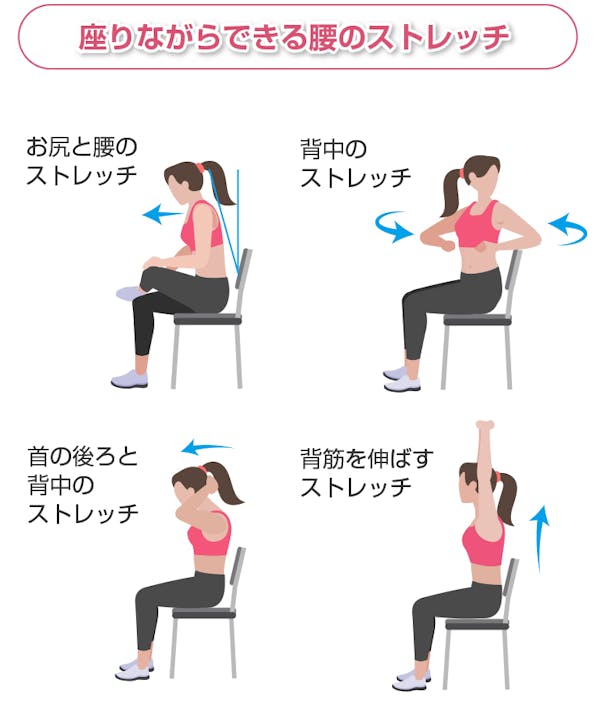 座りながらできる腰のストレッチ

お尻と腰のストレッチ

背中のストレッチ

首の後ろと背中のストレッチ

背筋を伸ばすストレッチ