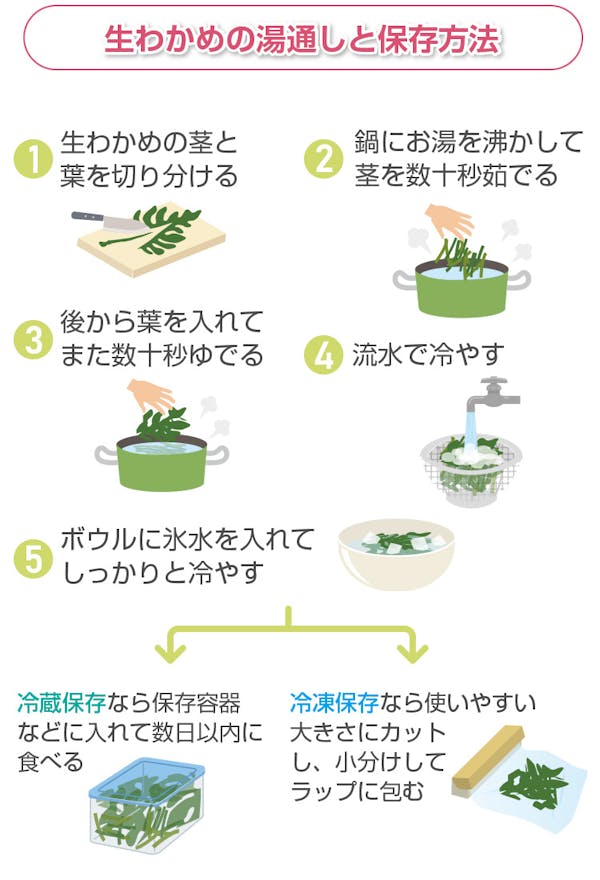 生わかめの湯通しと保存方法

1 生わかめの茎と葉を切り分ける

2 鍋にお湯を沸かして茎を数十秒茹でる

3 後から葉を入れてまた数十秒ゆでる

4 流水で冷やす

5 ボウルに氷水を入れてしっかりと冷やす

冷蔵保存なら保存容器などに入れて数日以内に食べる

冷凍保存なら使いやすい大きさにカットし、小分けしてラップに包む