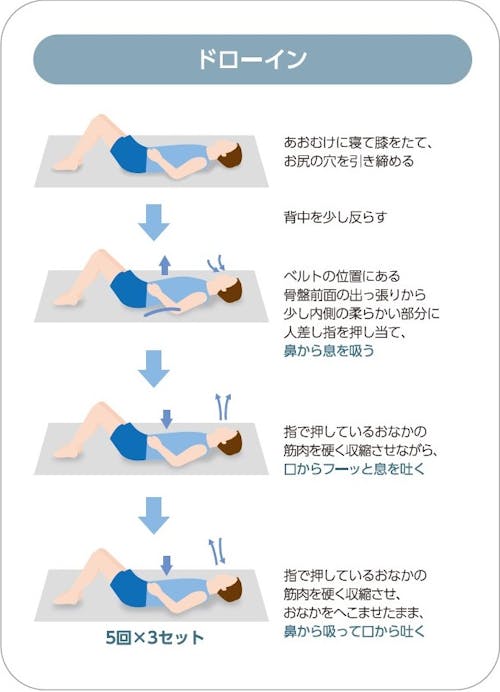 ドローイン

あおむけに寝て膝をたて、お尻の穴を引き締める

背中を少し反らす

ベルトの位置にある骨盤前面の出っ張りから少し内側の柔らかい部分に人差し指を押し当て、鼻から息を吸う

指で押しているおなかの筋肉を硬く収縮させながら、口からフーッと息を吐く

指で押しているおなかの筋肉を硬く収縮させ、おなかをへこませたまま、鼻から吸って口から吐く

5回×3セット