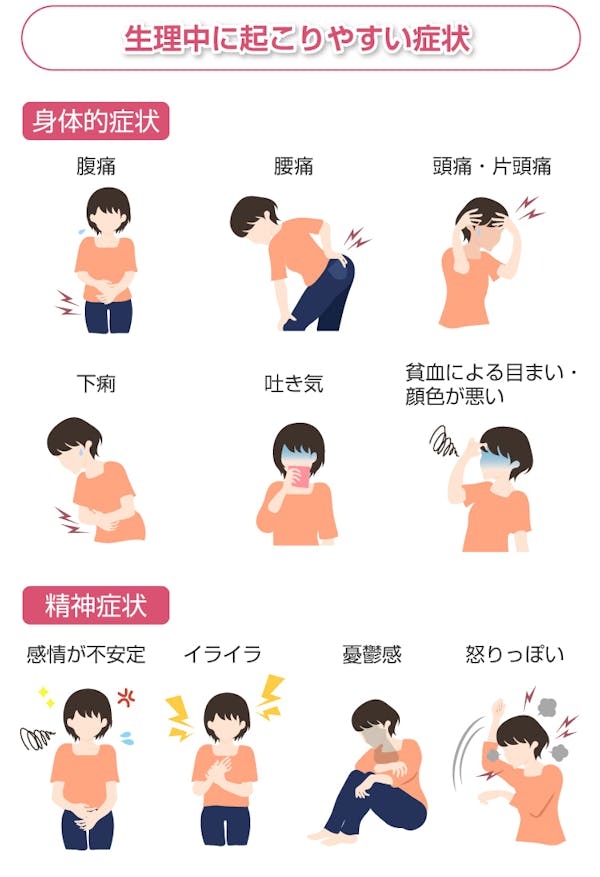 生理中に起こりやすい症状

身体的症状

腹痛

腰痛

頭痛・片頭痛

下痢

吐き気

貧血による目まい・顔色が悪い

精神症状

感情が不安定

イライラ

憂鬱感

怒りっぽい