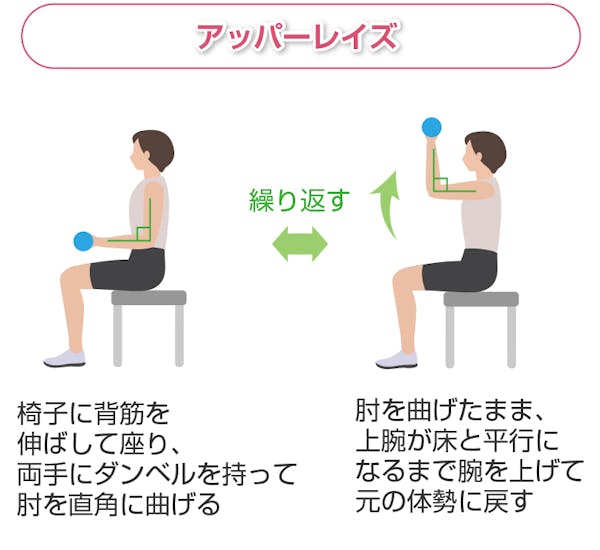 アッパーレイズ

繰り返す

椅子に背筋を伸ばして座り、両手にダンベルを持って肘を直角に曲げる

肘を曲げたまま、上腕が床と平行になるまで腕を上げて元の体勢に戻す