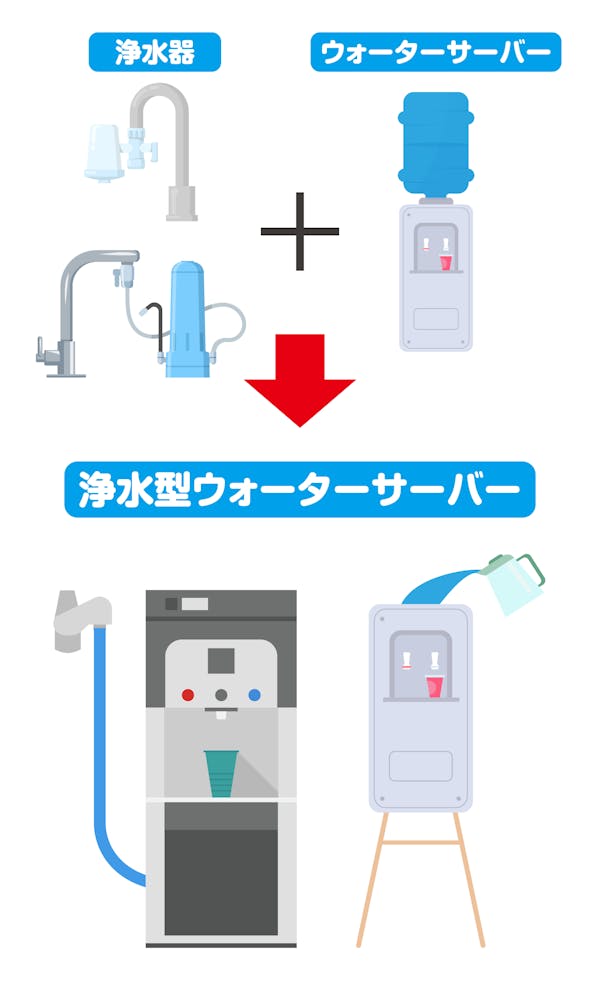 浄水器

ウォーターサーバー

浄水型ウォーターサーバー