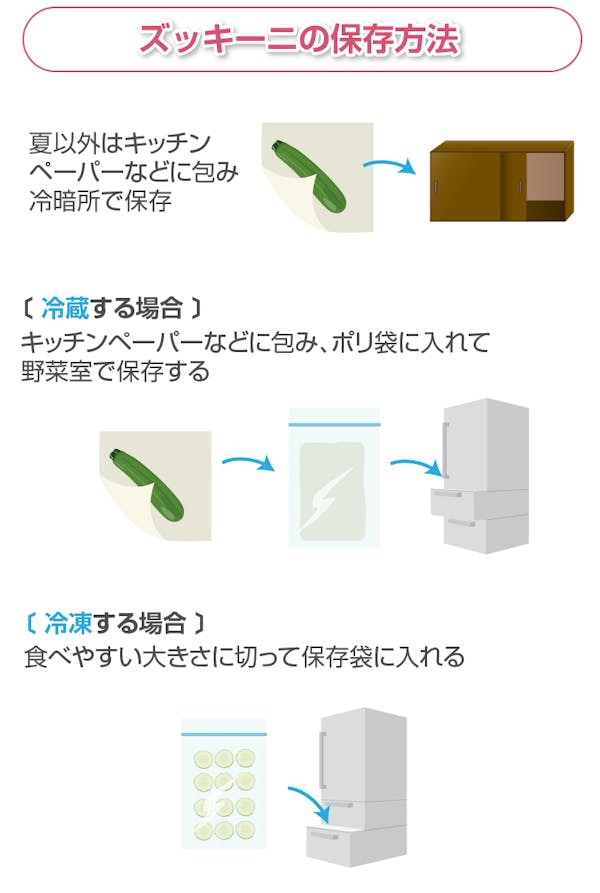 ズッキーニの保存方法

夏以外はキッチンペーパーなどに包み冷暗所で保存

〔 冷蔵する場合 〕
キッチンペーパーなどに包み、ポリ袋に入れて野菜室で保存する

〔 冷凍する場合 〕
食べやすい大きさに切って保存袋に入れる