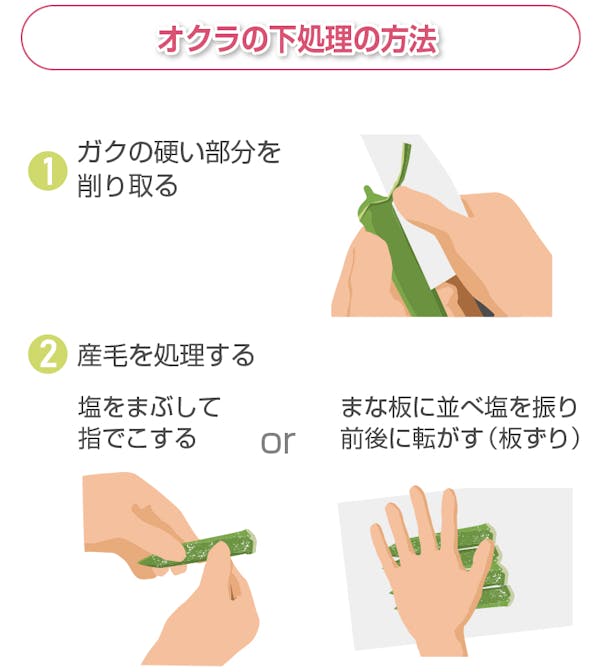 オクラの下処理の方法

1 ガクの硬い部分を削り取る

2 産毛を処理する

塩をまぶして指でこする

or

まな板に並べ塩を振り前後に転がす（板ずり）