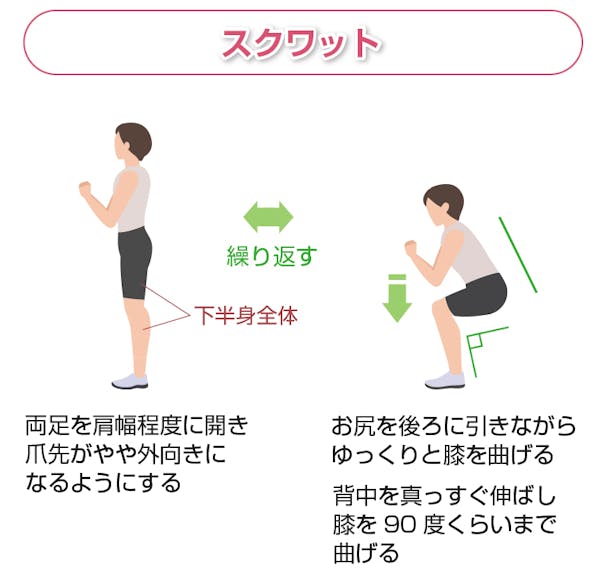 スクワット

繰り返す

下半身全体

両足を肩幅程度に開き爪先がやや外向きになるようにする

お尻を後ろに引きながらゆっくりと膝を曲げる

背中を真っすぐ伸ばし膝を 90 度くらいまで曲げる