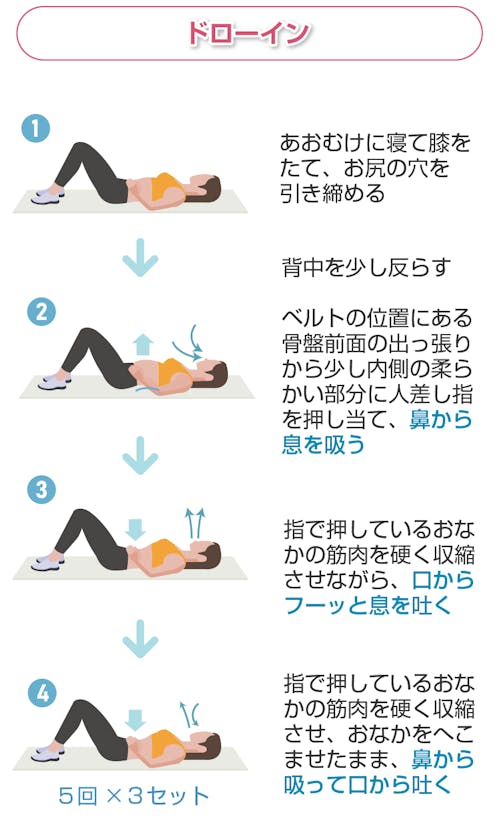 ドローイン

1

あおむけに寝て膝をたて、お尻の穴を引き締める

背中を少し反らす

2

ベルトの位置にある骨盤前面の出っ張りから少し内側の柔らかい部分に人差し指を押し当て、鼻から息を吸う

3

指で押しているおなかの筋肉を硬く収縮させながら、口からフーッと息を吐く

4

指で押しているおなかの筋肉を硬く収縮させ、おなかをへこませたまま、鼻から吸って口から吐く

5回 × 3セット