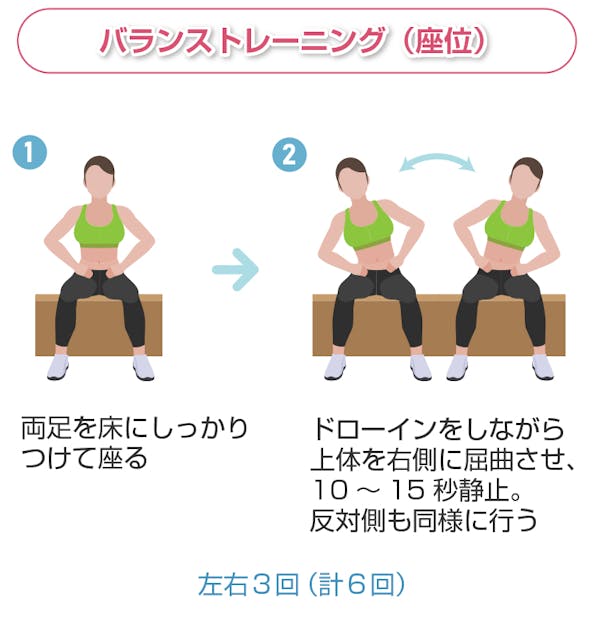 バランストレーニング（座位）

1

両足を床にしっかりつけて座る

2

ドローインをしながら上体を右側に屈曲させ、10 ～ 15 秒静止。反対側も同様に行う

左右３回（計６回）