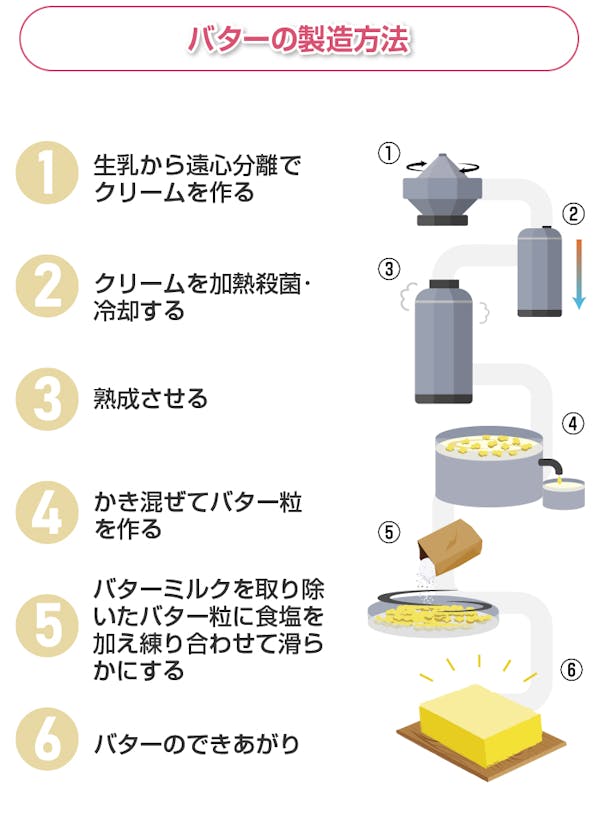 バターの製造方法

1 生乳から遠心分離でクリームを作る

2 クリームを加熱殺菌・冷却する

3 熟成させる

4 かき混ぜてバター粒を作る

5 バターミルクを取り除いたバター粒に食塩を加え練り合わせて滑らかにする

6 バターのできあがり

①

②

③

④

⑤

⑥